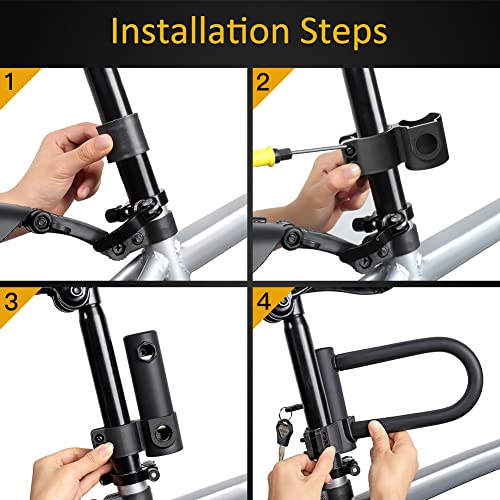 Installation Steps

1

2

3

4