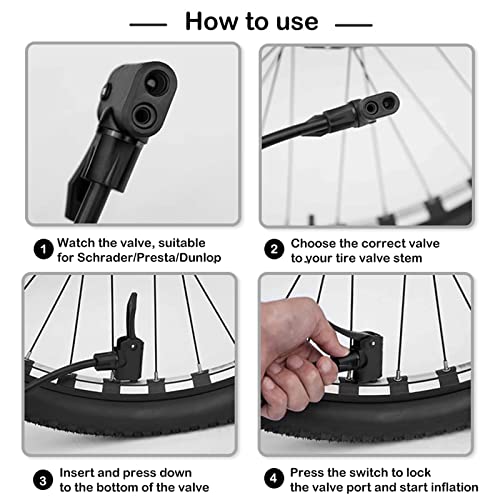 How to use

1 Watch the valve, suitable for Schrader/Presta/Dunlop

2 Choose the correct valve to your tire valve stem

3 Insert and press down to the bottom of the valve

4 Press the switch to lock the valve port and start inflation