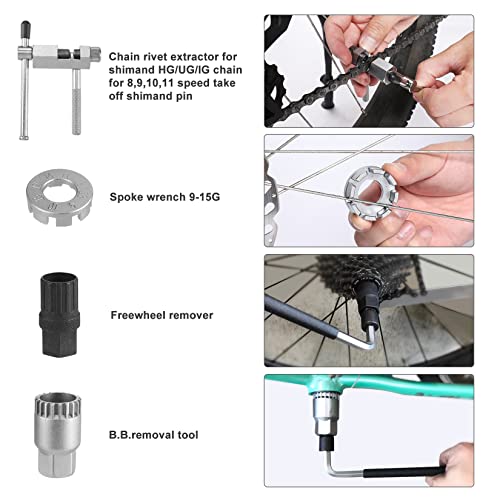 Chain rivet extractor for shimand HG/UG/IG chain for 8,9,10,11 speed take off shimand pin

Spoke wrench 9-15G

Freewheel remover

B.B.removal tool