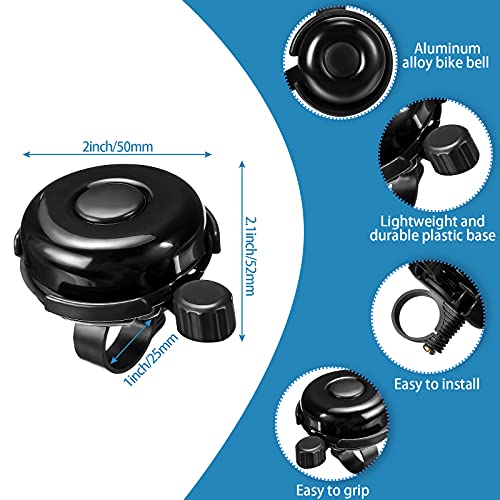 2inch/50mm

2.1inch/52mm

1inch/25mm

Aluminum alloy bike bell

Lightweight and durable plastic base

Easy to install

Easy to grip