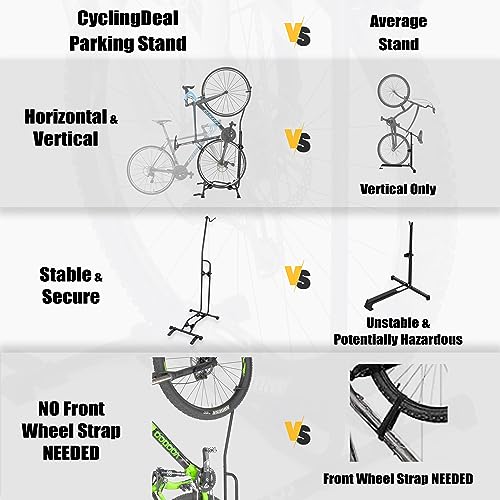 CyclingDeal Parking Stand

VS

Average Stand

Horizontal & Vertical

VS

Vertical Only

Stable & Secure

VS

Unstable & Potentially Hazardous

NO Front Wheel Strap NEEDED

VS

Front Wheel Strap NEEDED