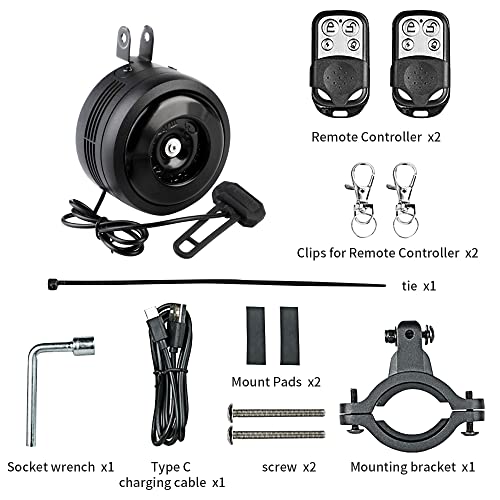 Remote Controller x2

Clips for Remote Controller x2

tie x1

Mount Pads x2

Socket wrench x1

Type C charging cable x1

screw x2

Mounting bracket x1