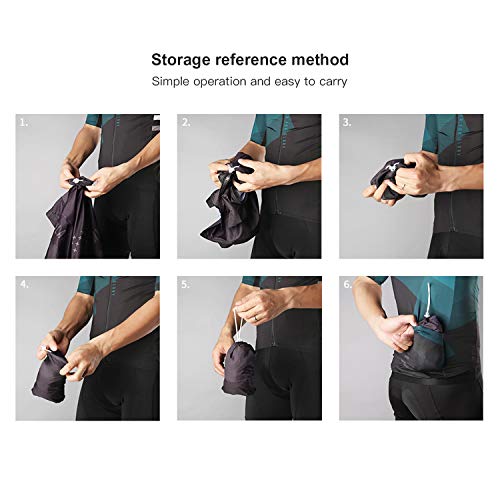 Storage reference method
Simple operation and easy to carry

1.

2.

3.

4.

5.

6.