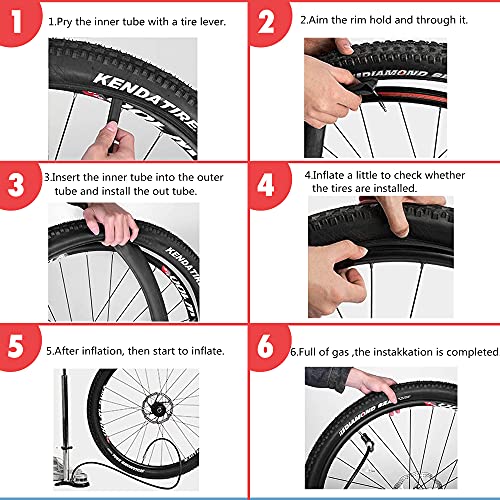 1

1.Pry the inner tube with a tire lever.

KENDATIRE

2

2.Aim the rim hold and through it.

DIAMOND

3

3.Insert the inner tube into the outer tube and install the out tube.

KENDATIRE

4

4.Inflate a little to check whether the tires are installed.

5

5.After inflation, then start to inflate.

6

6.Full of gas ,the instakkation is completed.

DIAMOND