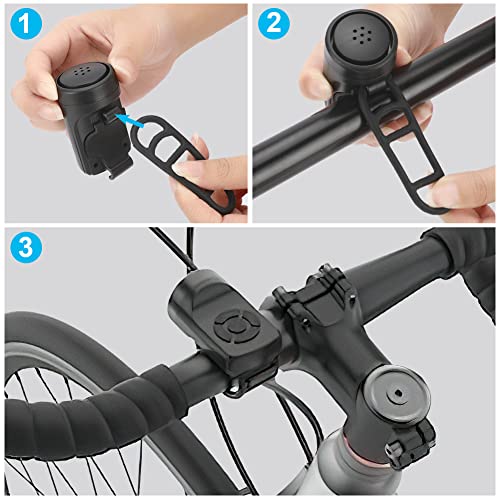 1

2

3