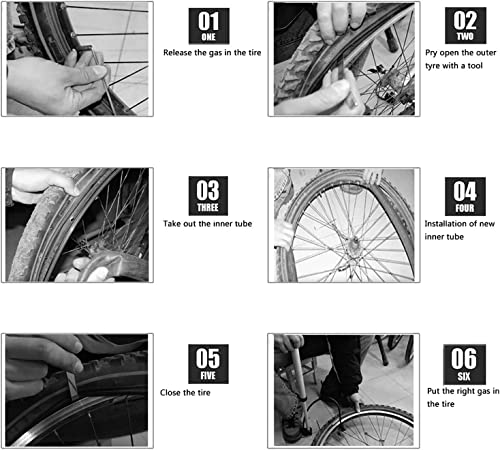 01
ONE
Release the gas in the tire

02
TWO
Pry open the outer tyre with a tool

03
THREE
Take out the inner tube

04
FOUR
Installation of new inner tube

05
FIVE
Close the tire

06
SIX
Put the right gas in the tire