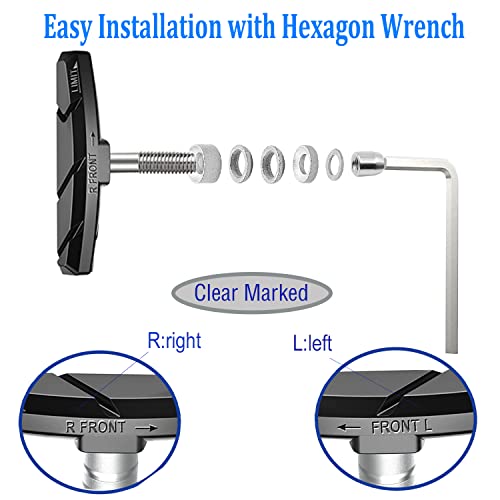 Easy Installation with Hexagon Wrench

LIMIT

R FRONT →

Clear Marked

R:right

L:left

R FRONT →

← FRONT L