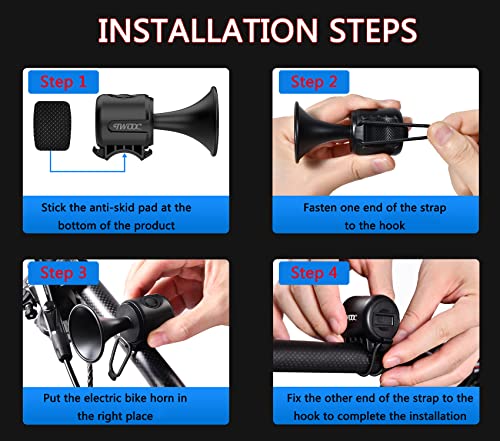 INSTALLATION STEPS

Step 1

TWOOC

Stick the anti-skid pad at the bottom of the product

Step 2

Fasten one end of the strap to the hook

Step 3

Put the electric bike horn in the right place

Step 4

Fix the other end of the strap to the hook to complete the installation