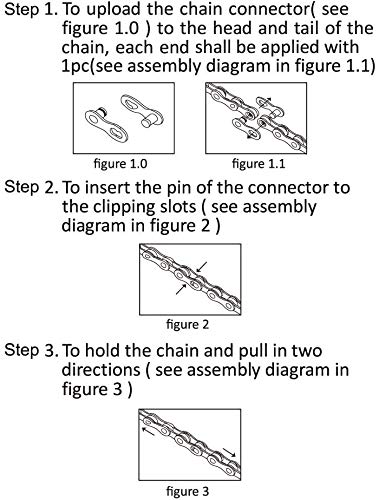 Step 1. To upload the chain connector( see figure 1.0 ) to the head and tail of the chain, each end shall be applied with 1pc(see assembly diagram in figure 1.1)

figure 1.0

figure 1.1

Step 2. To insert the pin of the connector to the clipping slots ( see assembly diagram in figure 2 )

figure 2

Step 3. To hold the chain and pull in two directions ( see assembly diagram in figure 3 )

figure 3