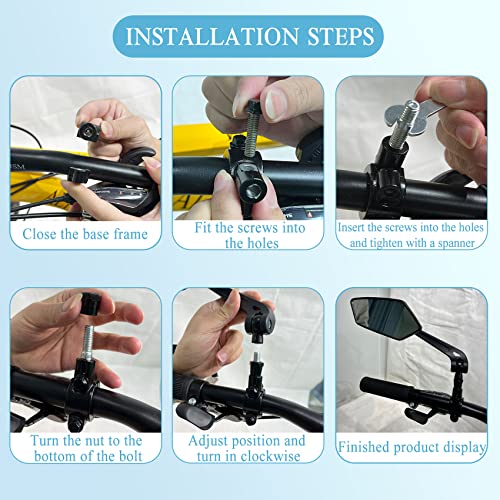 INSTALLATION STEPS

Close the base frame

Fit the screws into the holes

Insert the screws into the holes and tighten with a spanner

Turn the nut to the bottom of the bolt

Adjust position and turn in clockwise

Finished product display