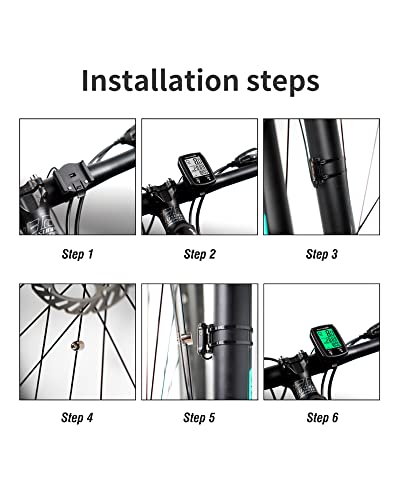 Installation steps

Step 1

Step 2

Step 3

Step 4

Step 5

Step 6