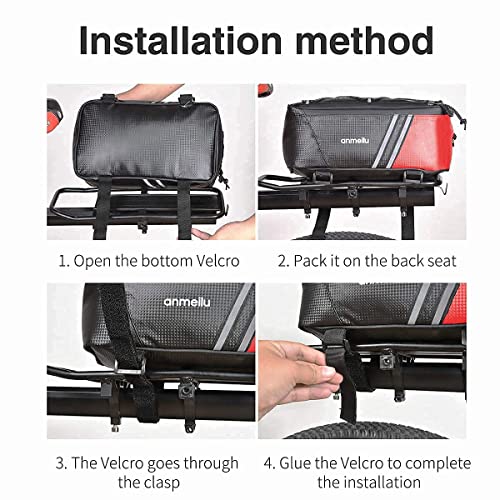 Installation method

anmeilu

1. Open the bottom Velcro

2. Pack it on the back seat

anmeilu

3. The Velcro goes through the clasp

4. Glue the Velcro to complete the installation