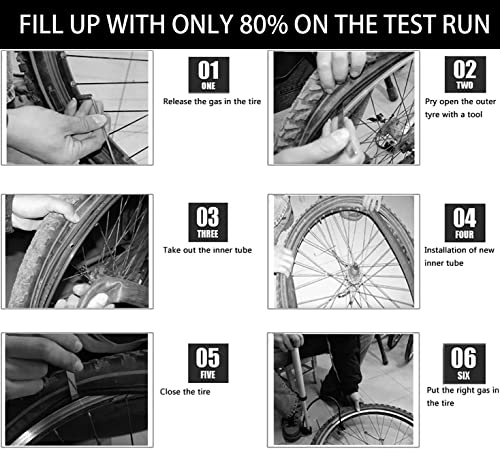 FILL UP WITH ONLY 80% ON THE TEST RUN

01
ONE
Release the gas in the tire

02
TWO
Pry open the outer tyre with a tool

03
THREE
Take out the inner tube

04
FOUR
Installation of new inner tube

05
FIVE
Close the tire

06
SIX
Put the right gas in the tire