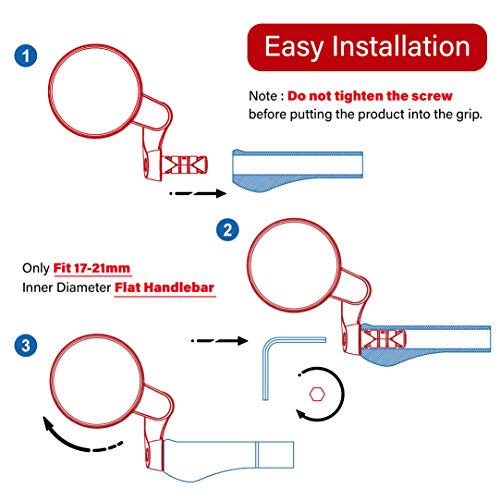 Easy Installation

1

Note : Do not tighten the screw before putting the product into the grip.

2

Only Fit 17-21mm
Inner Diameter Flat Handlebar

3