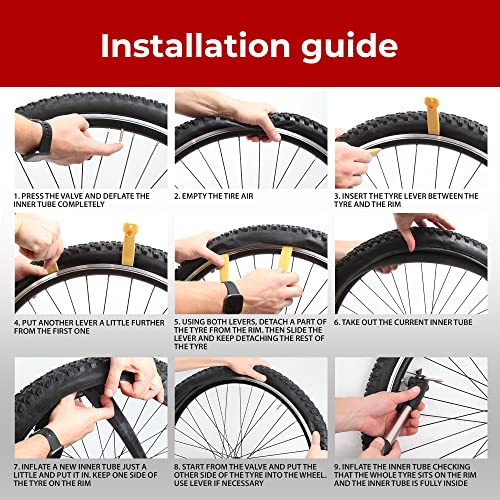 Installation guide

1. PRESS THE VALVE AND DEFLATE THE INNER TUBE COMPLETELY

2. EMPTY THE TIRE AIR

3. INSERT THE TYRE LEVER BETWEEN THE TYRE AND THE RIM

4. PUT ANOTHER LEVER A LITTLE FURTHER FROM THE FIRST ONE

5. USING BOTH LEVERS, DETACH A PART OF THE TYRE FROM THE RIM. THEN SLIDE THE LEVER AND KEEP DETACHING THE REST OF THE TYRE

6. TAKE OUT THE CURRENT INNER TUBE

7. INFLATE A NEW INNER TUBE JUST A LITTLE AND PUT IT IN. KEEP ONE SIDE OF THE TYRE ON THE RIM

8. START FROM THE VALVE AND PUT THE OTHER SIDE OF THE TYRE INTO THE WHEEL. USE LEVER IF NECESSARY

9. INFLATE THE INNER TUBE CHECKING THAT THE WHOLE TYRE SITS ON THE RIM AND THE INNER TUBE IS FULLY INSIDE