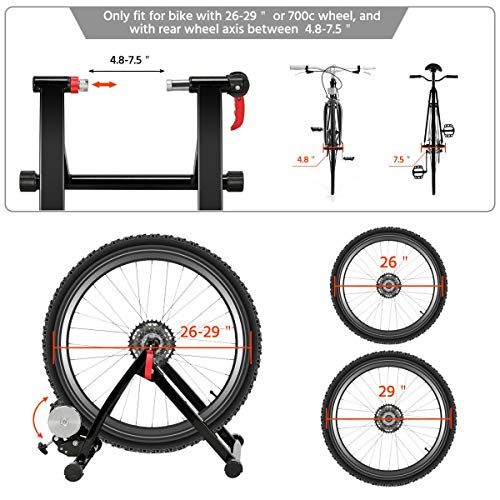 Only fit for bike with 26-29 " or 700c wheel, and with rear wheel axis between 4.8-7.5 "

4.8-7.5 "

4.8 "

7.5 "

26-29 "

26 "

29 "