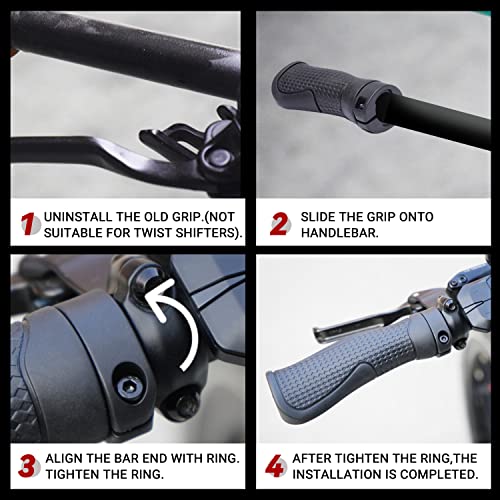 1 UNINSTALL THE OLD GRIP.(NOT SUITABLE FOR TWIST SHIFTERS).

2 SLIDE THE GRIP ONTO HANDLEBAR.

3 ALIGN THE BAR END WITH RING. TIGHTEN THE RING.

4 AFTER TIGHTEN THE RING,THE INSTALLATION IS COMPLETED.