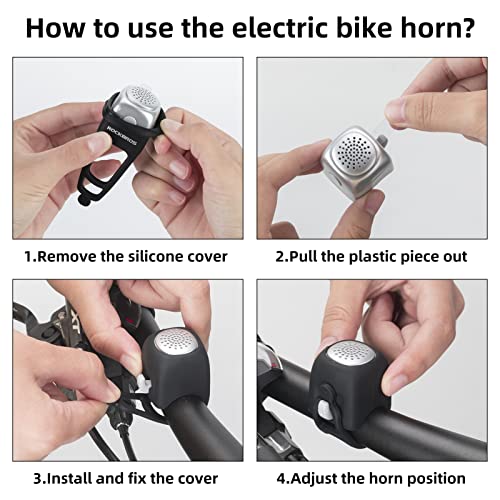 How to use the electric bike horn?

ROCKBROS

1.Remove the silicone cover

2.Pull the plastic piece out

XT

3.Install and fix the cover

4.Adjust the horn position