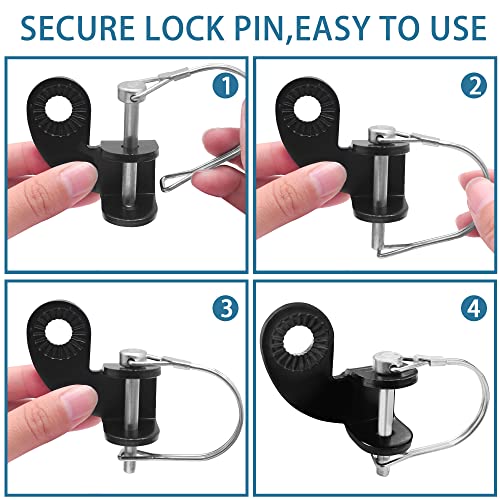 SECURE LOCK PIN,EASY TO USE

1

2

3

4