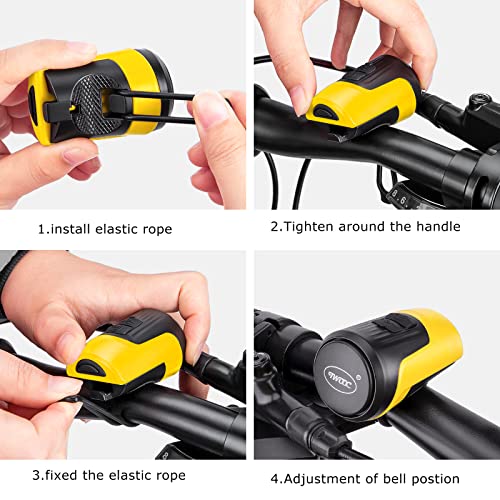 1.install elastic rope

2.Tighten around the handle

3.fixed the elastic rope

TWOOC

4.Adjustment of bell postion