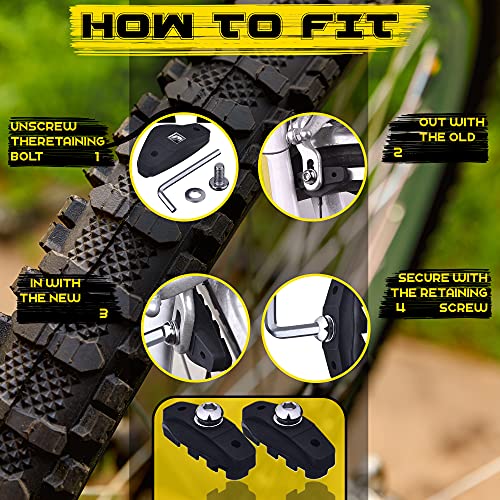 HOW TO FIT

UNSCREW THERETAINING BOLT 1

OUT WITH THE OLD 2

IN WITH THE NEW 3

SECURE WITH THE RETAINING 4 SCREW