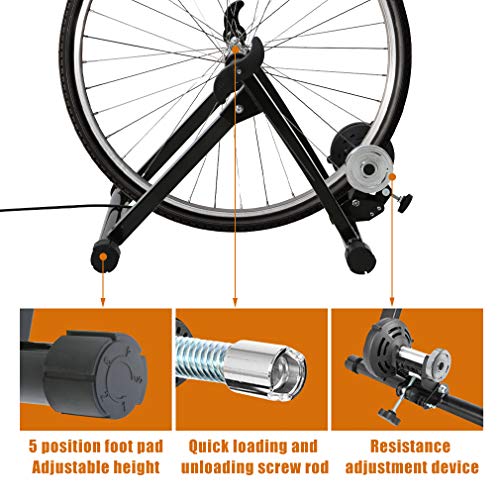 5 position foot pad
Adjustable height

Quick loading and
unloading screw rod

Resistance
adjustment device