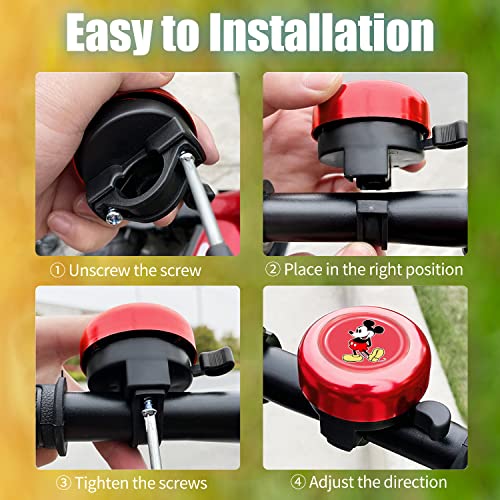 Easy to Installation

① Unscrew the screw

② Place in the right position

③ Tighten the screws

④ Adjust the direction