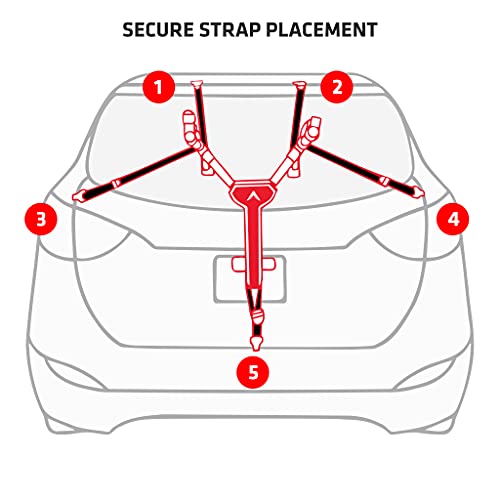 SECURE STRAP PLACEMENT

1

2

3

4

5