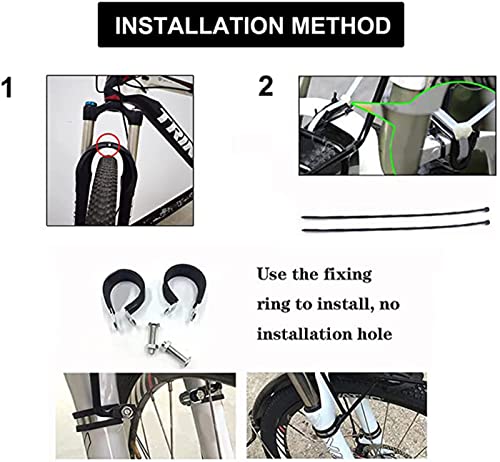 INSTALLATION METHOD

1

TRIN

2

Use the fixing ring to install, no installation hole