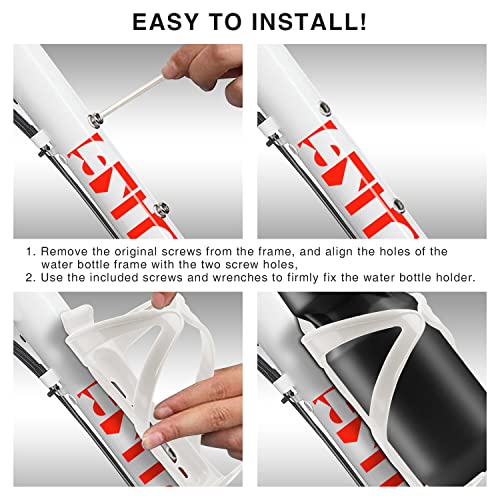 EASY TO INSTALL!

1. Remove the original screws from the frame, and align the holes of the water bottle frame with the two screw holes,
2. Use the included screws and wrenches to firmly fix the water bottle holder.