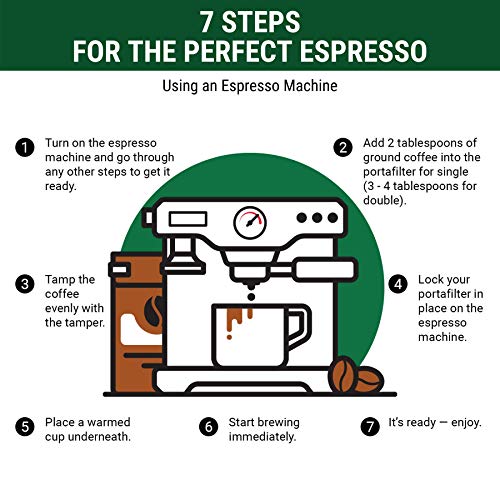 7 STEPS
FOR THE PERFECT ESPRESSO

Using an Espresso Machine

1 Turn on the espresso machine and go through any other steps to get it ready.

2 Add 2 tablespoons of ground coffee into the portafilter for single (3 - 4 tablespoons for double).

3 Tamp the coffee evenly with the tamper.

4 Lock your portafilter in place on the espresso machine.

5 Place a warmed cup underneath.

6 Start brewing immediately.

7 It's ready — enjoy.