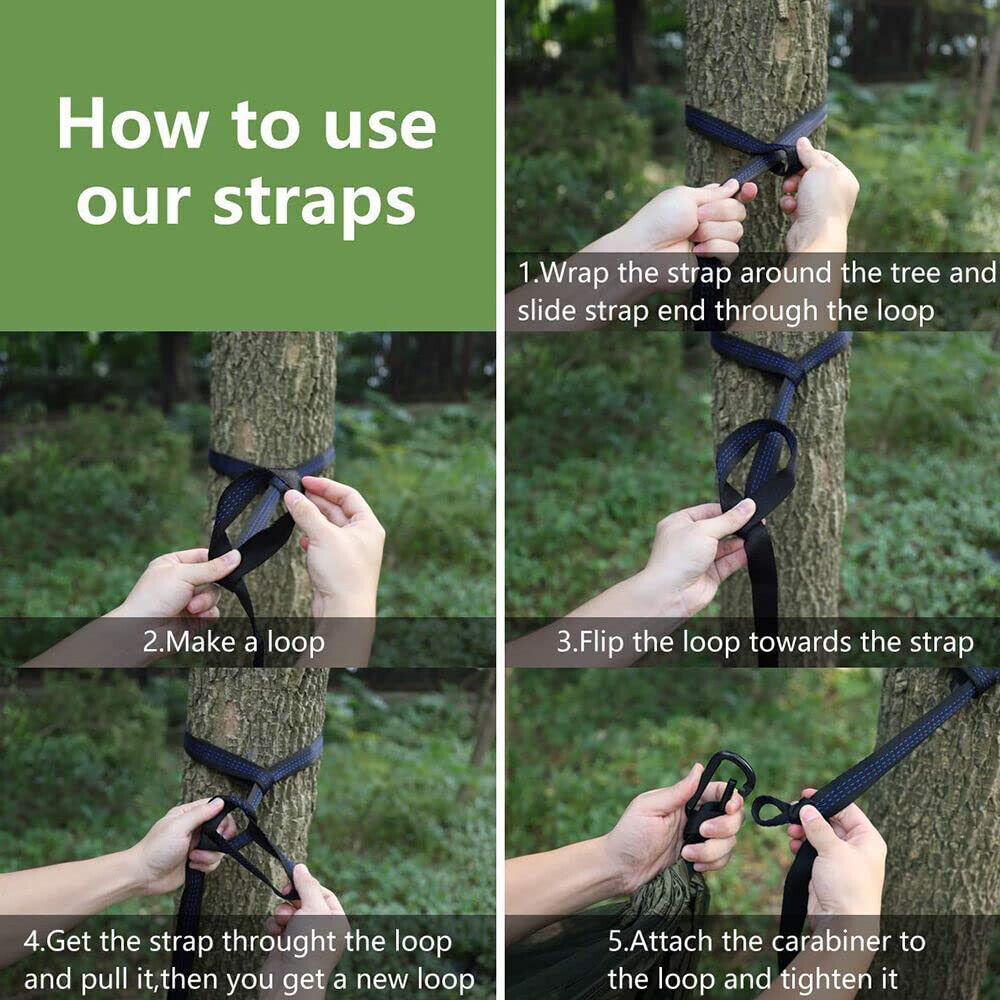 How to use our straps

1.Wrap the strap around the tree and slide strap end through the loop

2.Make a loop

3.Flip the loop towards the strap

4.Get the strap throught the loop and pull it,then you get a new loop

5.Attach the carabiner to the loop and tighten it