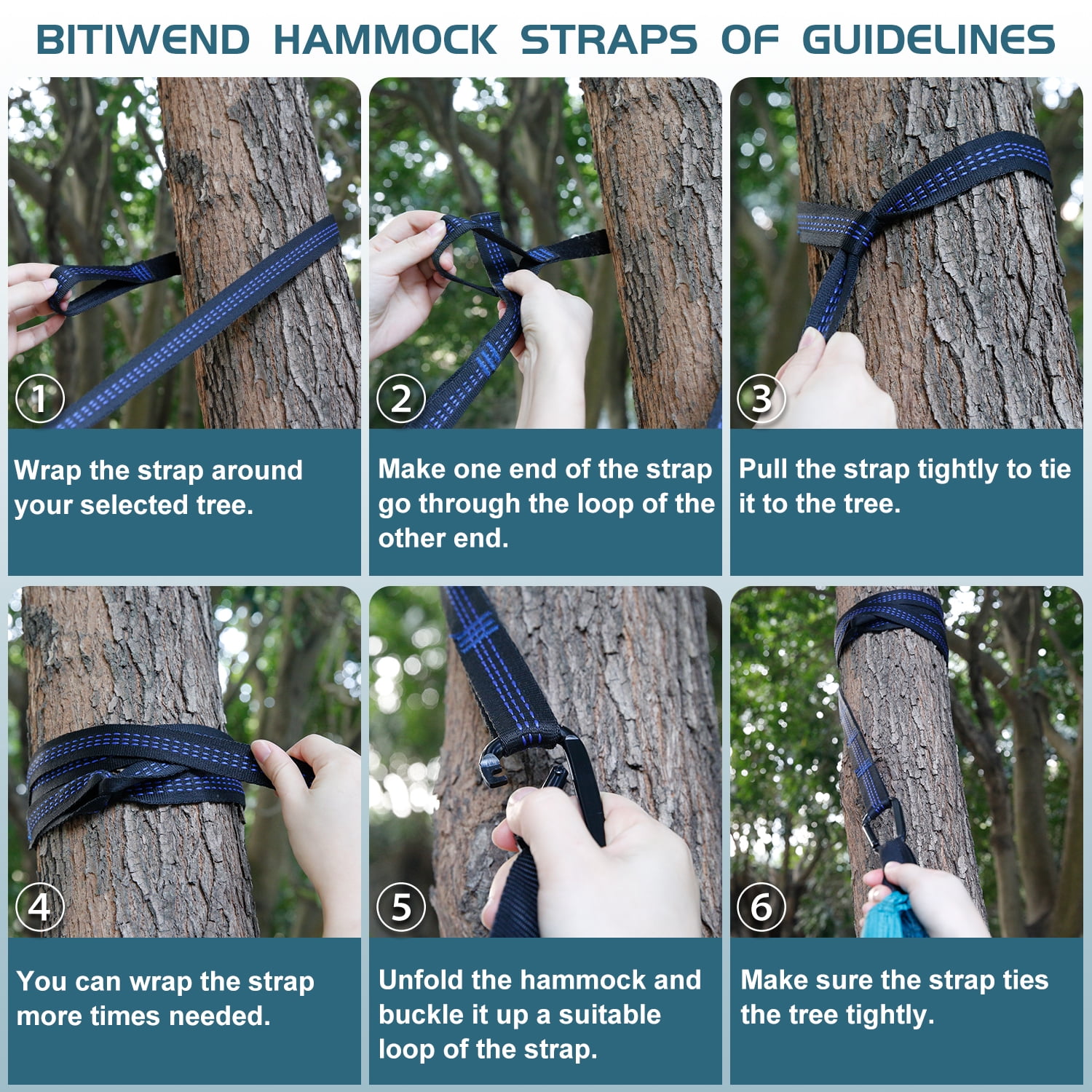 BITIWEND HAMMOCK STRAPS OF GUIDELINES

1

Wrap the strap around your selected tree.

2

Make one end of the strap go through the loop of the other end.

3

Pull the strap tightly to tie it to the tree.

4

You can wrap the strap more times needed.

5

Unfold the hammock and buckle it up a suitable loop of the strap.

6

Make sure the strap ties the tree tightly.