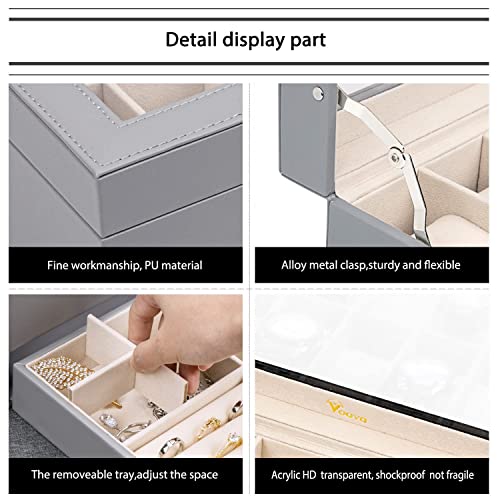 Detail display part

Fine workmanship, PU material

Alloy metal clasp,sturdy and flexible

The removeable tray,adjust the space

Voova

Acrylic HD transparent, shockproof not fragile