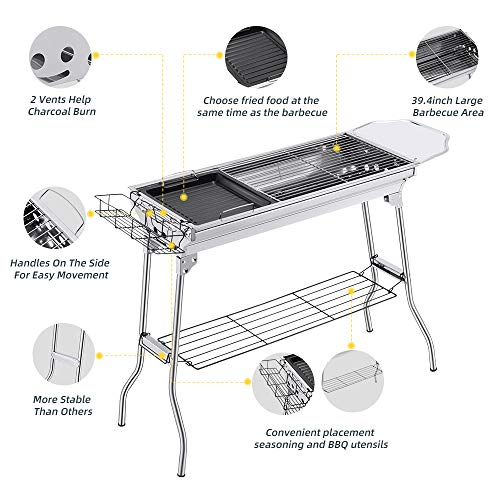 2 Vents Help Charcoal Burn

Choose fried food at the same time as the barbecue

39.4inch Large Barbecue Area

Handles On The Side For Easy Movement

More Stable Than Others

Convenient placement seasoning and BBQ utensils