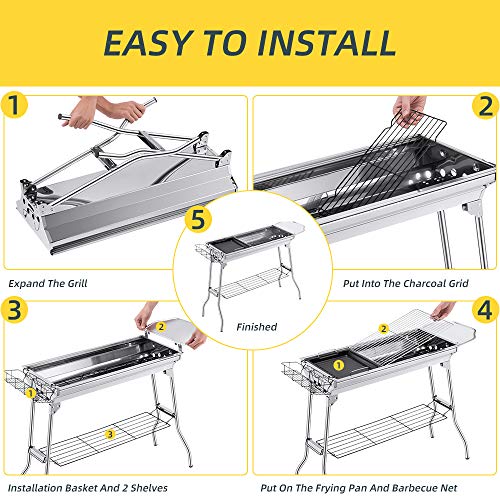 EASY TO INSTALL

1

Expand The Grill

2

Put Into The Charcoal Grid

5

Finished

3

2

1

3

Installation Basket And 2 Shelves

4

2

1

Put On The Frying Pan And Barbecue Net