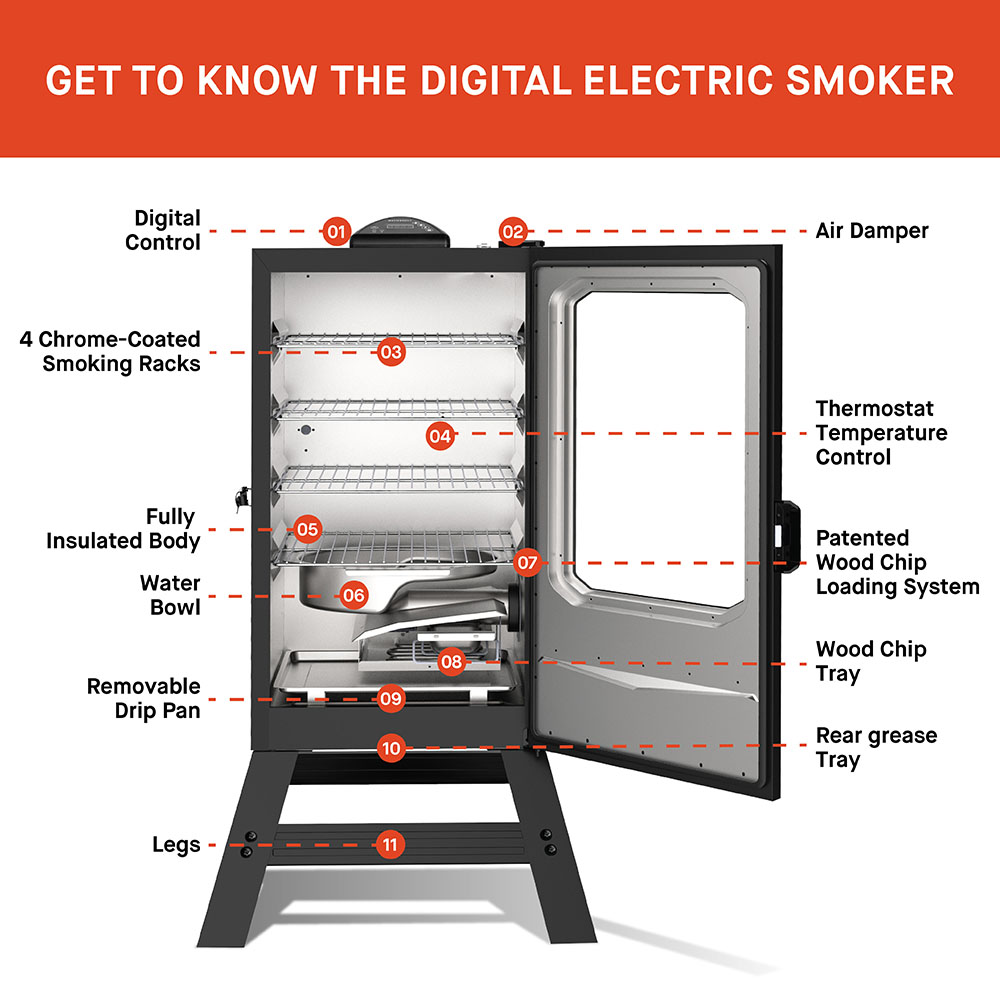 GET TO KNOW THE DIGITAL ELECTRIC SMOKER

Digital Control 01

02 Air Damper

4 Chrome-Coated Smoking Racks 03

04 Thermostat Temperature Control

Fully Insulated Body 05

Water Bowl 06

07 Patented Wood Chip Loading System

08 Wood Chip Tray

Removable Drip Pan 09

10 Rear grease Tray

Legs 11