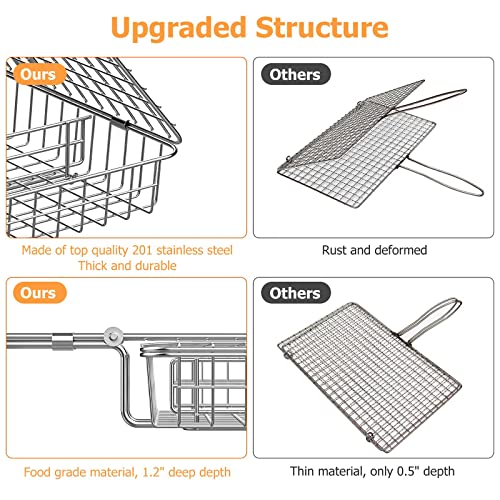 Upgraded Structure

Ours

Made of top quality 201 stainless steel
Thick and durable

Others

Rust and deformed

Ours

Food grade material, 1.2" deep depth

Others

Thin material, only 0.5" depth