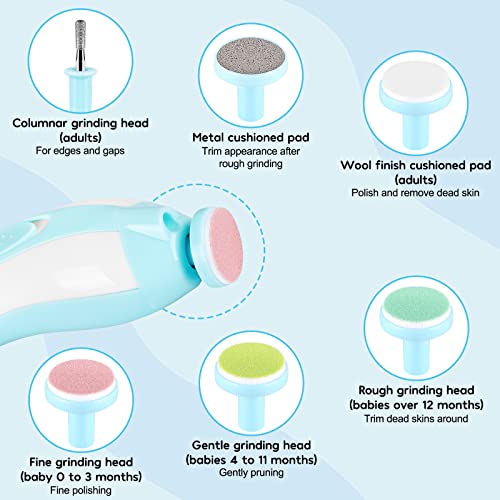 Columnar grinding head (adults)
For edges and gaps

Metal cushioned pad
Trim appearance after rough grinding

Wool finish cushioned pad (adults)
Polish and remove dead skin

Rough grinding head (babies over 12 months)
Trim dead skins around

Fine grinding head (baby 0 to 3 months)
Fine polishing

Gentle grinding head (babies 4 to 11 months)
Gently pruning