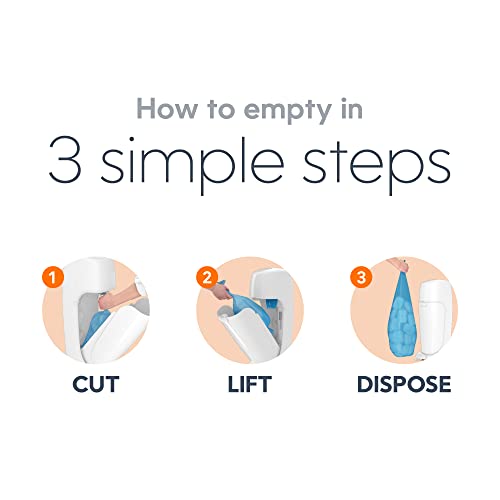 How to empty in
3 simple steps

1
CUT

2
LIFT

3
DISPOSE