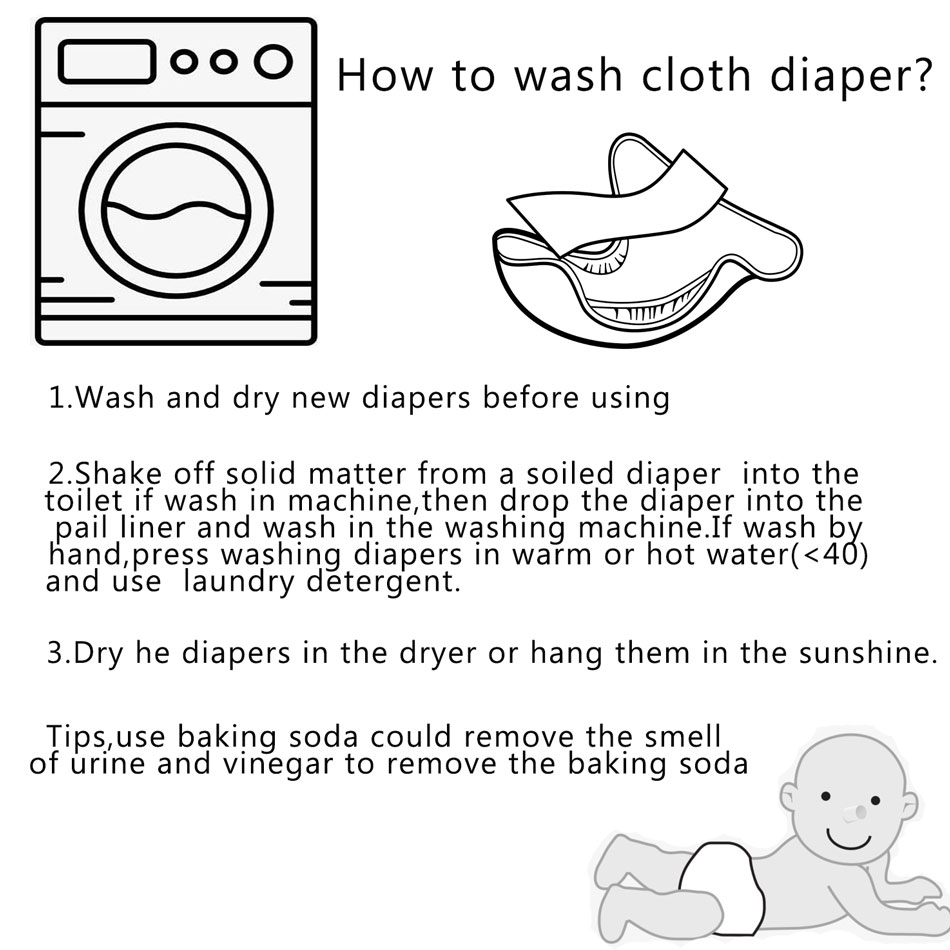 How to wash cloth diaper?

1.Wash and dry new diapers before using

2.Shake off solid matter from a soiled diaper into the toilet if wash in machine,then drop the diaper into the pail liner and wash in the washing machine.If wash by hand,press washing diapers in warm or hot water(<40) and use laundry detergent.

3.Dry he diapers in the dryer or hang them in the sunshine.

Tips,use baking soda could remove the smell of urine and vinegar to remove the baking soda