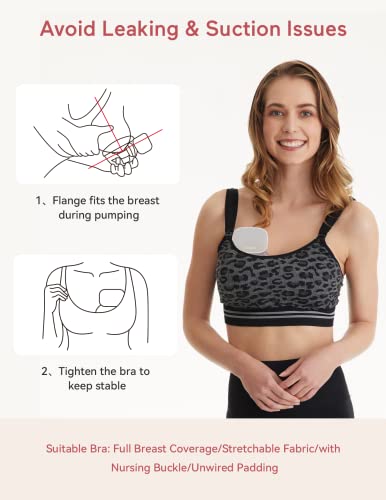 Avoid Leaking & Suction Issues

1、Flange fits the breast during pumping

2、Tighten the bra to keep stable

Suitable Bra: Full Breast Coverage/Stretchable Fabric/with Nursing Buckle/Unwired Padding