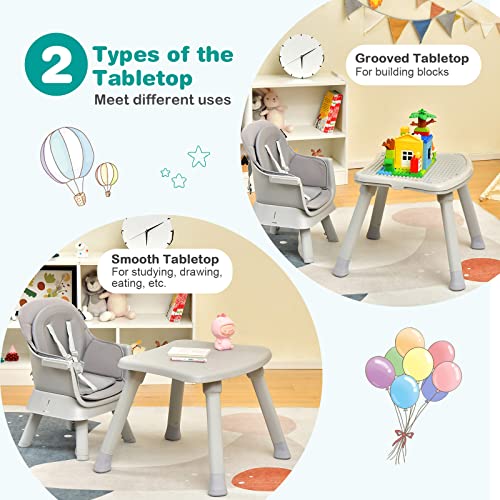 2 Types of the Tabletop
Meet different uses

Grooved Tabletop
For building blocks

Smooth Tabletop
For studying, drawing, eating, etc.