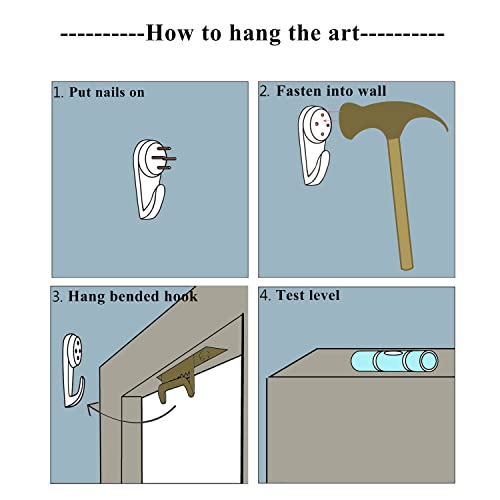 ----------How to hang the art----------

1. Put nails on

2. Fasten into wall

3. Hang bended hook

4. Test level