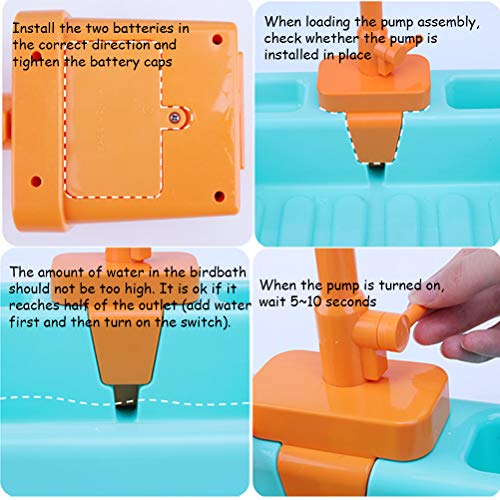 Install the two batteries in the correct direction and tighten the battery caps

When loading the pump assembly, check whether the pump is installed in place

The amount of water in the birdbath should not be too high. It is ok if it reaches half of the outlet (add water first and then turn on the switch).

When the pump is turned on, wait 5~10 seconds