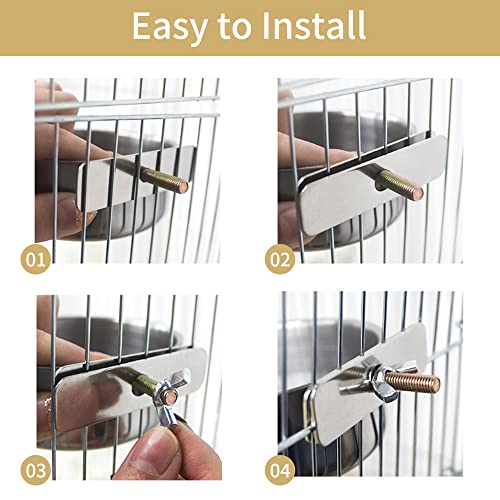 Easy to Install

01

02

03

04