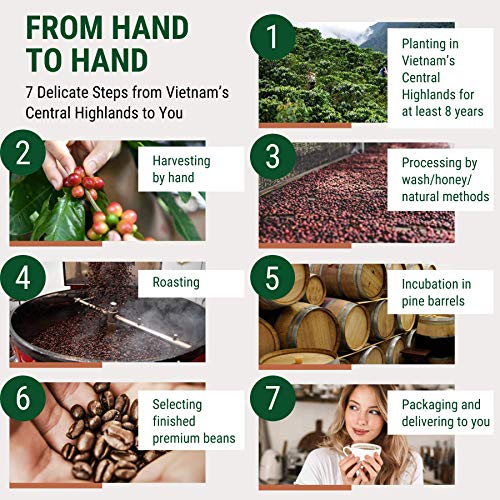 FROM HAND TO HAND

7 Delicate Steps from Vietnam's Central Highlands to You

1

Planting in Vietnam's Central Highlands for at least 8 years

2

Harvesting by hand

3

Processing by wash/honey/ natural methods

4

Roasting

5

Incubation in pine barrels

6

Selecting finished premium beans

7

Packaging and delivering to you