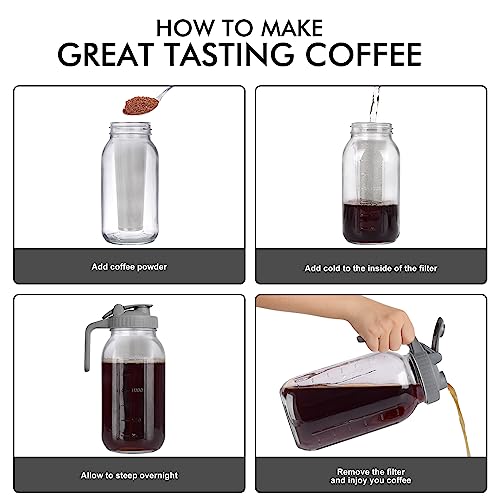 HOW TO MAKE
GREAT TASTING COFFEE

Add coffee powder

Add cold to the inside of the filter

1000

Allow to steep overnight

Remove the filter
and injoy you coffee