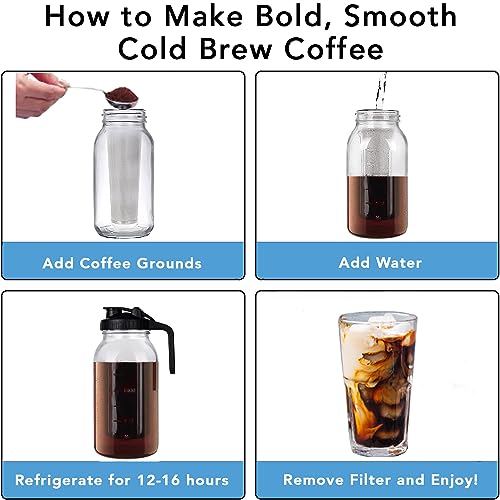 How to Make Bold, Smooth Cold Brew Coffee

Add Coffee Grounds

Add Water

Refrigerate for 12-16 hours

Remove Filter and Enjoy!