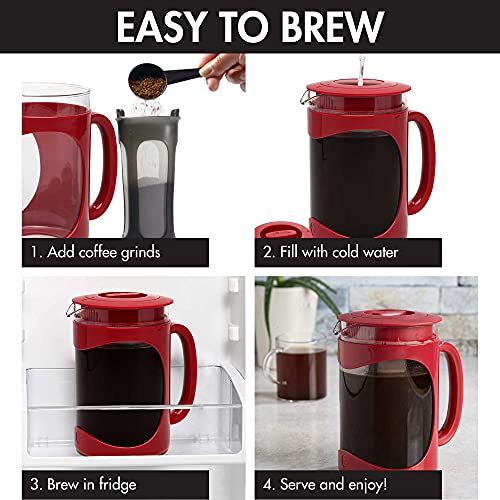 EASY TO BREW

1. Add coffee grinds

2. Fill with cold water

3. Brew in fridge

4. Serve and enjoy!